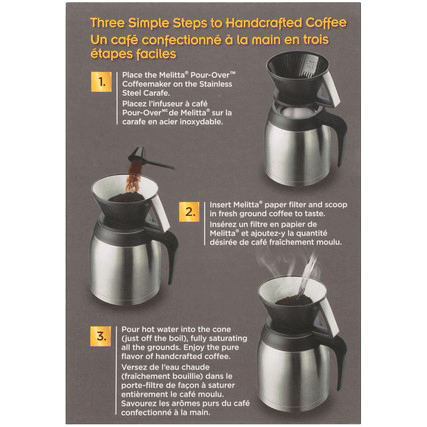 Three Simple Steps to Handcrafted Coffee
Un café confectionné à la main en trois étapes faciles

1.

Place the Melitta® Pour-Over™ Coffeemaker on the Stainless Steel Carafe.

Placez l'infuseur à café Pour-Over$^{MC}$ de Melitta® sur la carafe en acier inoxydable.

2.

Insert Melitta® paper filter and scoop in fresh ground coffee to taste.

Insérez un filtre en papier de Melitta® et ajoutez-y la quantité désirée de café fraîchement moulu.

3.

Pour hot water into the cone (just off the boil), fully saturating all the grounds. Enjoy the pure flavor of handcrafted coffee.

Versez de l'eau chaude (fraîchement bouillie) dans le porte-filtre de façon à saturer entièrement le café moulu. Savourez les arômes purs du café confectionné à la main.